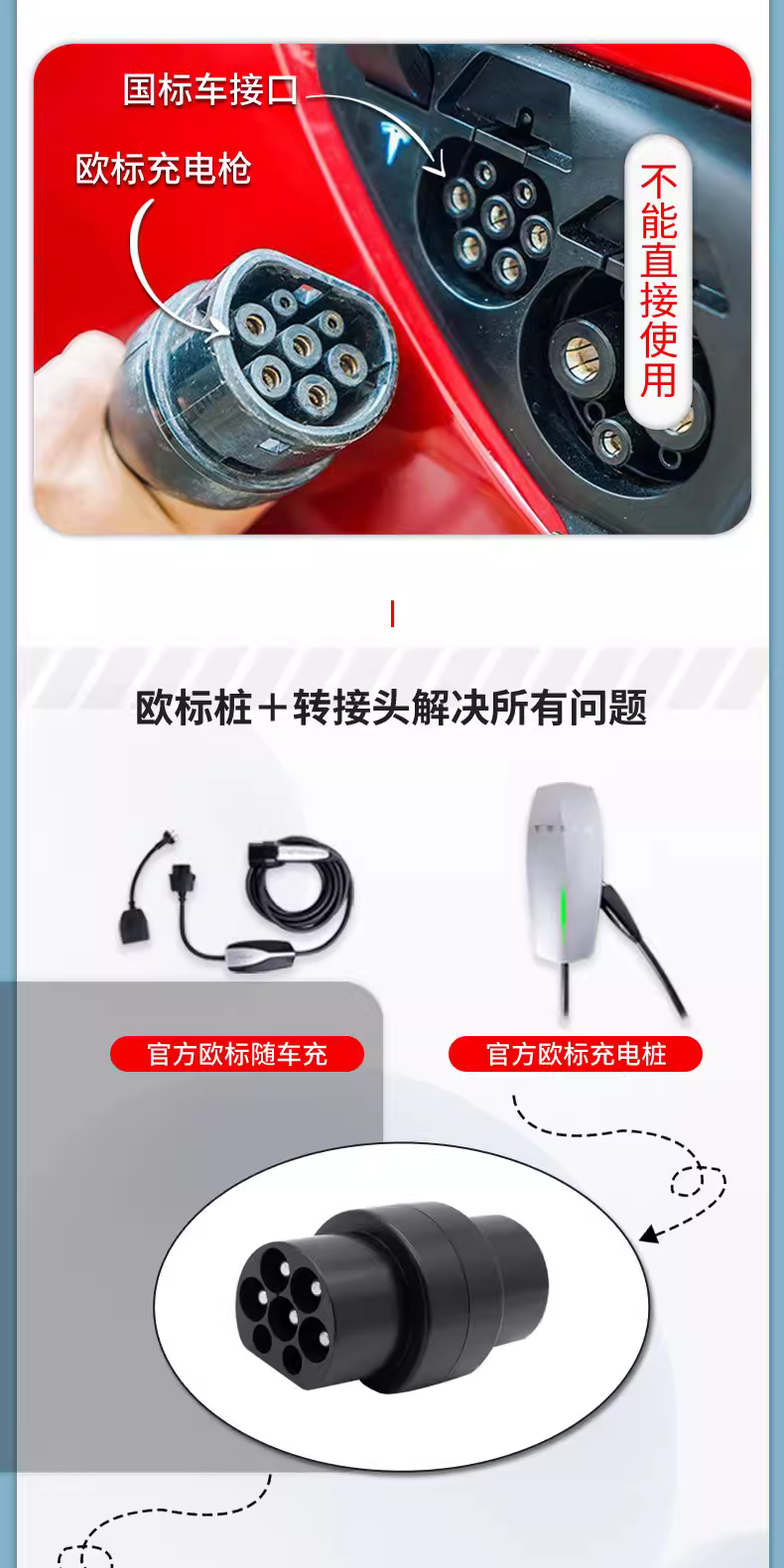 国标车接口

欧标充电枪

不能直接使用

欧标桩＋转接头解决所有问题

官方欧标随车充

官方欧标充电桩